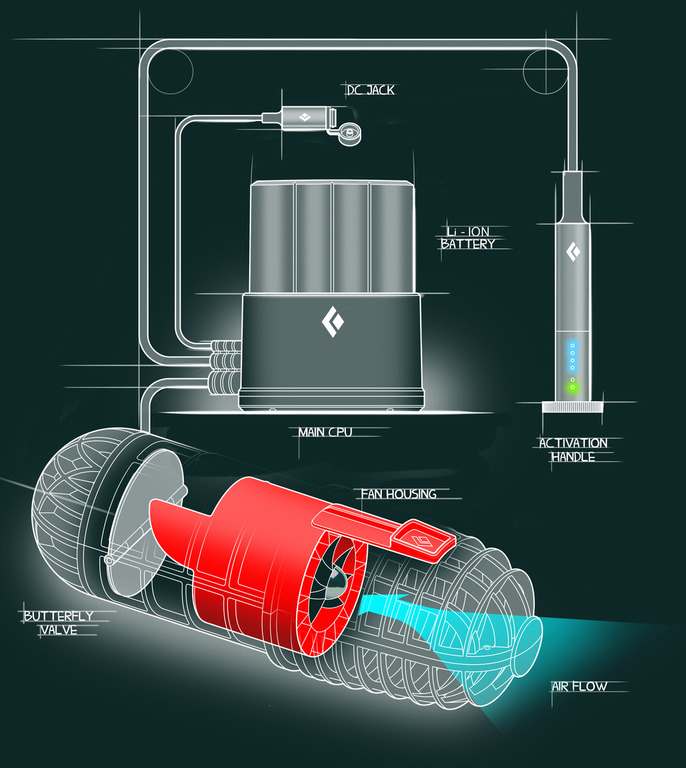 DC JACK

Li - ION
BATTERY

MAIN CPU

ACTIVATION
HANDLE

FAN HOUSING

BUTTERFLY
VALVE

AIR FLOW